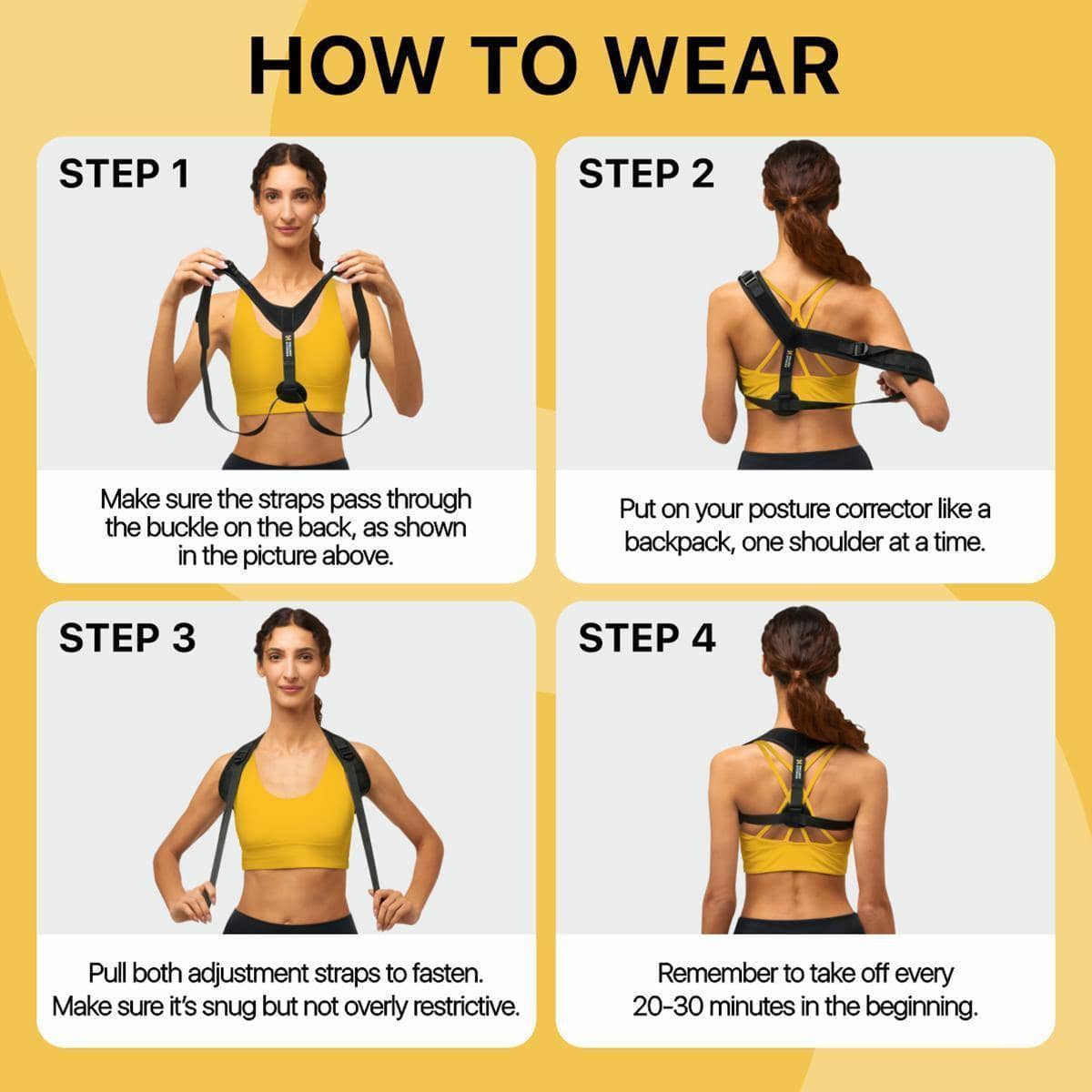 HOW TO WEAR

STEP 1

Make sure the straps pass through the buckle on the back, as shown in the picture above.

STEP 2

Put on your posture corrector like a backpack, one shoulder at a time.

STEP 3

Pull both adjustment straps to fasten. Make sure it's snug but not overly restrictive.

STEP 4

Remember to take off every 20-30 minutes in the beginning.