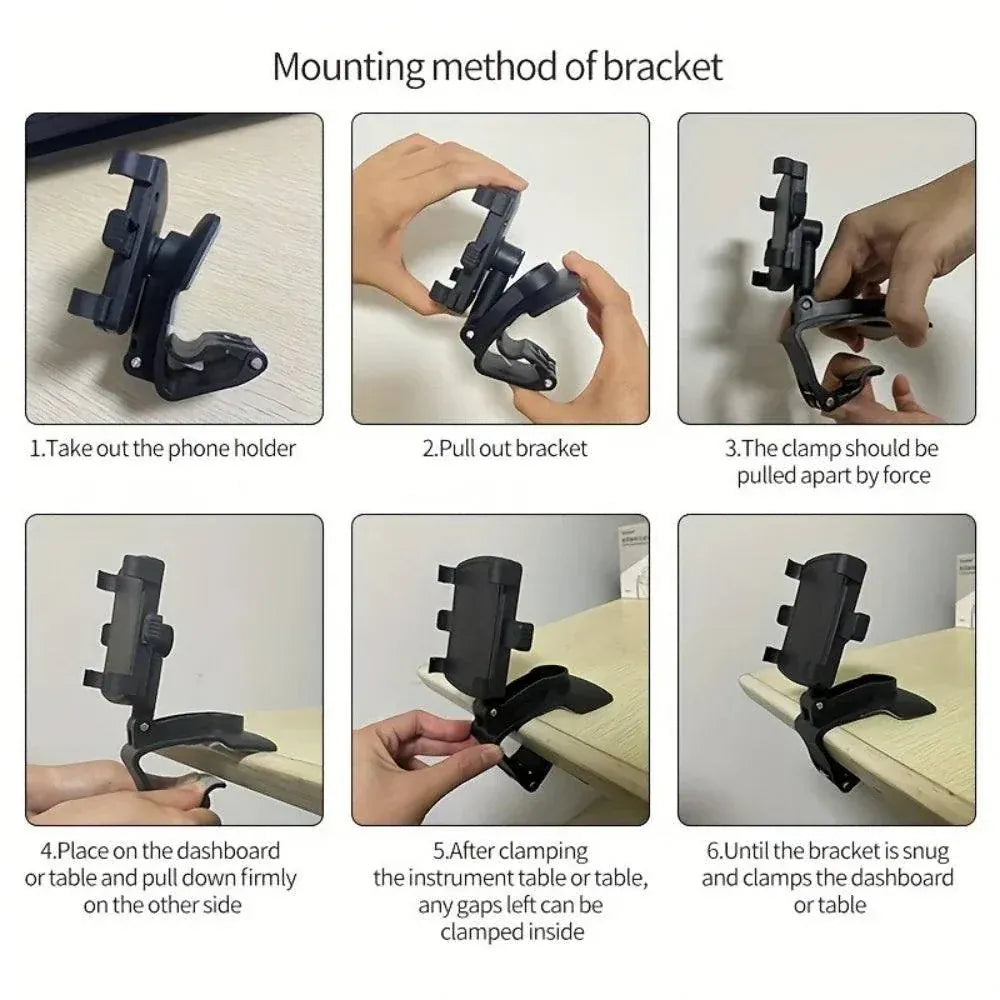 Mounting method of bracket

1.Take out the phone holder

2.Pull out bracket

3.The clamp should be pulled apart by force

4.Place on the dashboard or table and pull down firmly on the other side

5.After clamping the instrument table or table, any gaps left can be clamped inside

6.Until the bracket is snug and clamps the dashboard or table