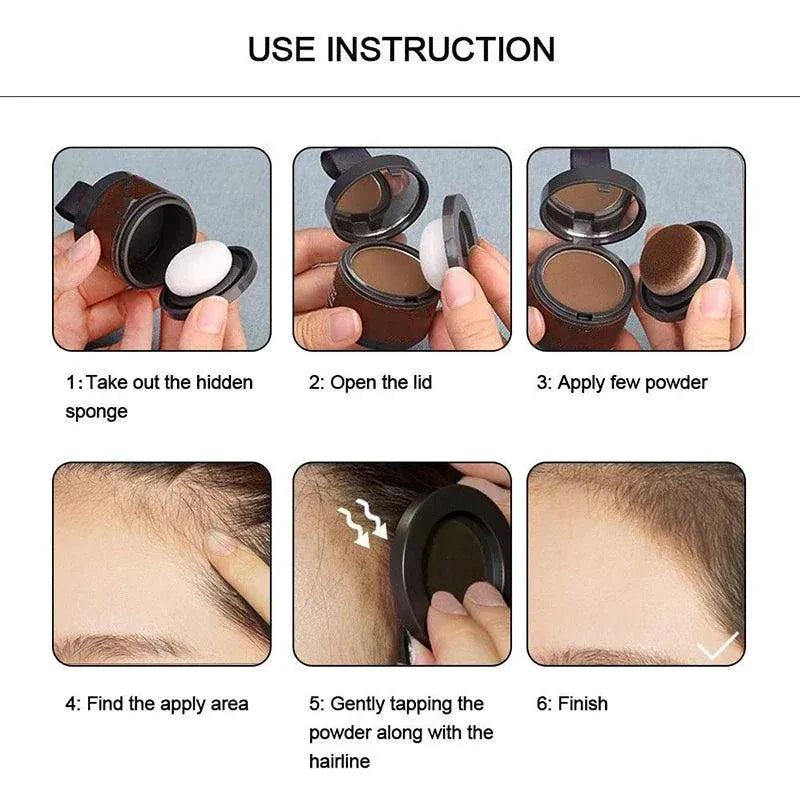 USE INSTRUCTION

1: Take out the hidden sponge

2: Open the lid

3: Apply few powder

4: Find the apply area

5: Gently tapping the powder along with the hairline

6: Finish