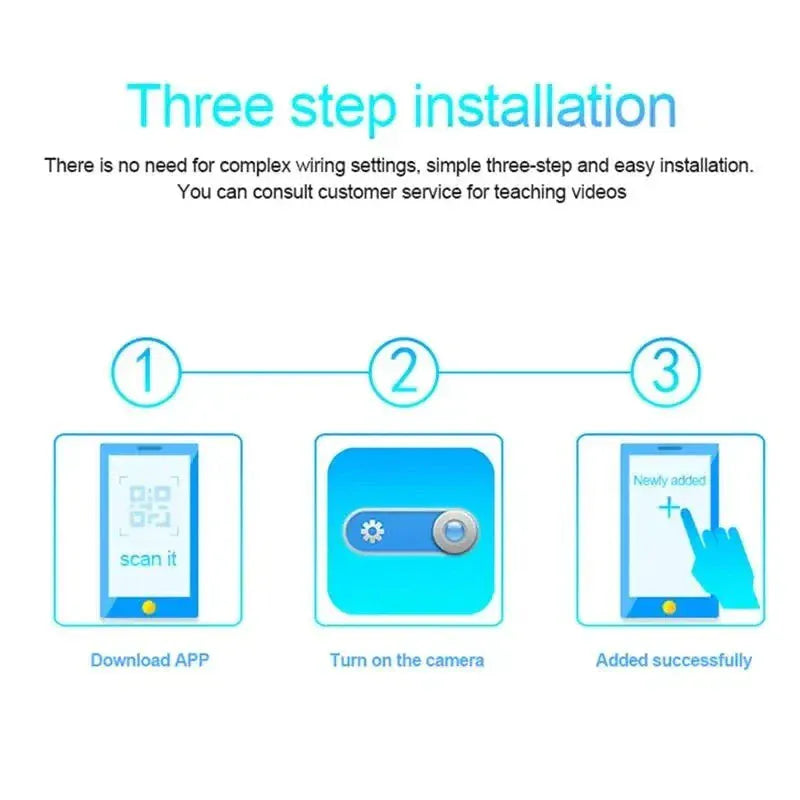 Three step installation

There is no need for complex wiring settings, simple three-step and easy installation. You can consult customer service for teaching videos

1

2

3

scan it

Newly added

+

Download APP

Turn on the camera

Added successfully