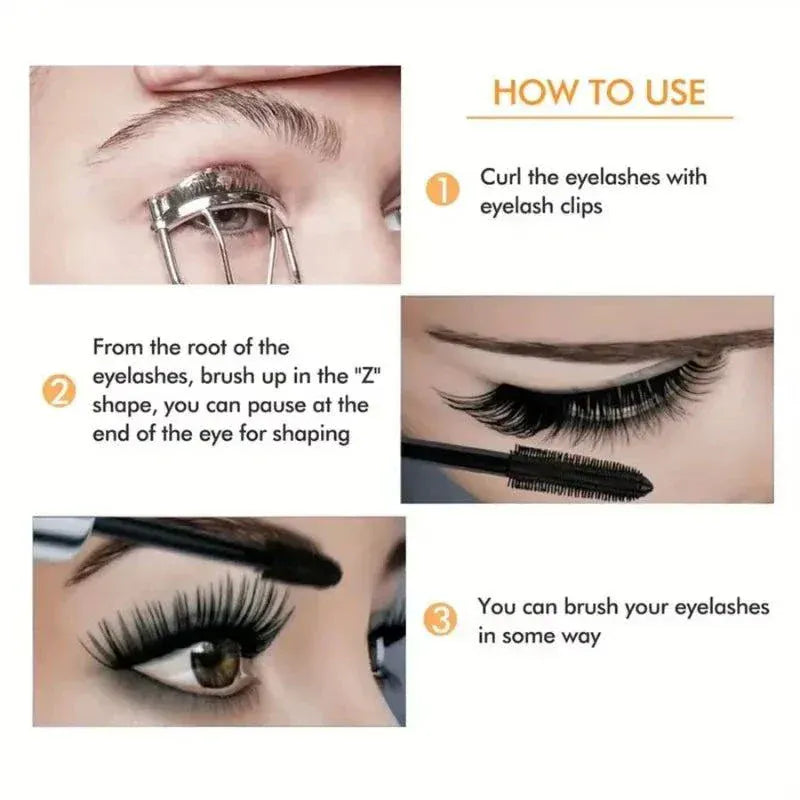 HOW TO USE

1 Curl the eyelashes with eyelash clips

2 From the root of the eyelashes, brush up in the "Z" shape, you can pause at the end of the eye for shaping

3 You can brush your eyelashes in some way