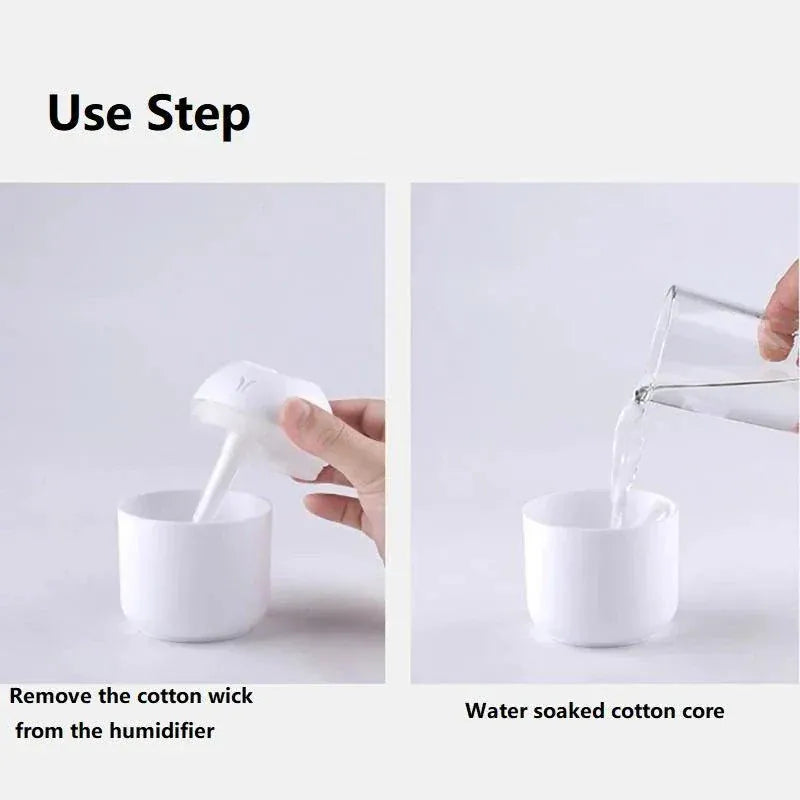 Use Step

Remove the cotton wick from the humidifier

Water soaked cotton core