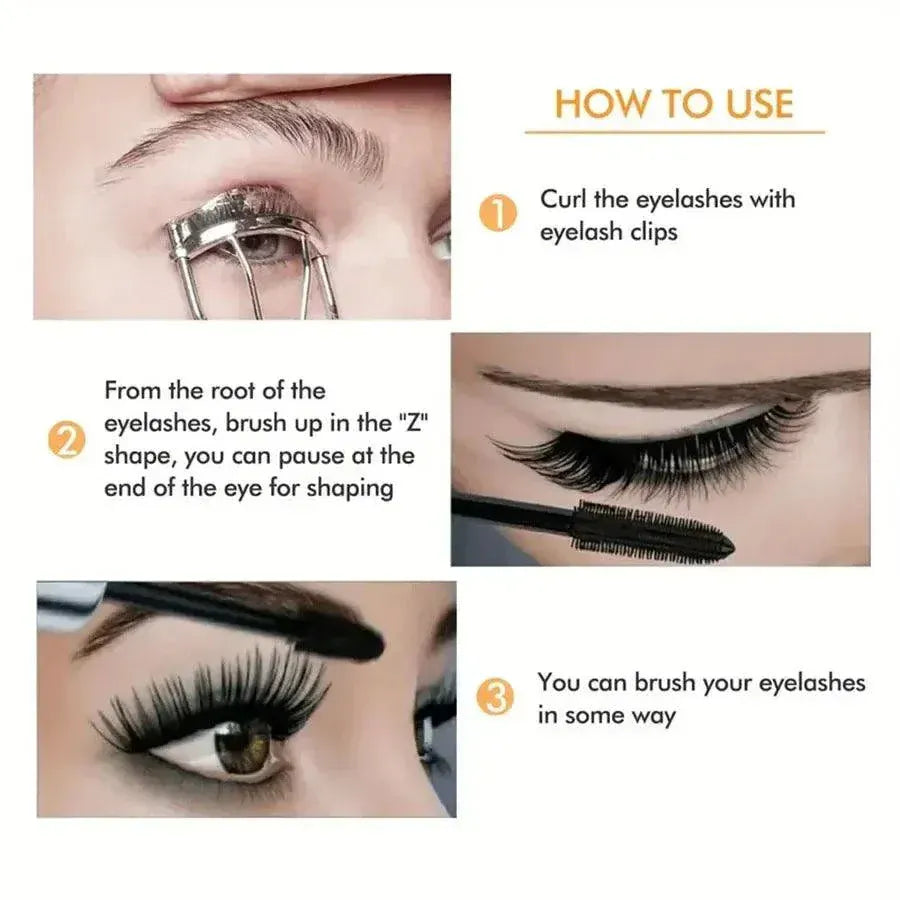 HOW TO USE

1 Curl the eyelashes with eyelash clips

2 From the root of the eyelashes, brush up in the "Z" shape, you can pause at the end of the eye for shaping

3 You can brush your eyelashes in some way