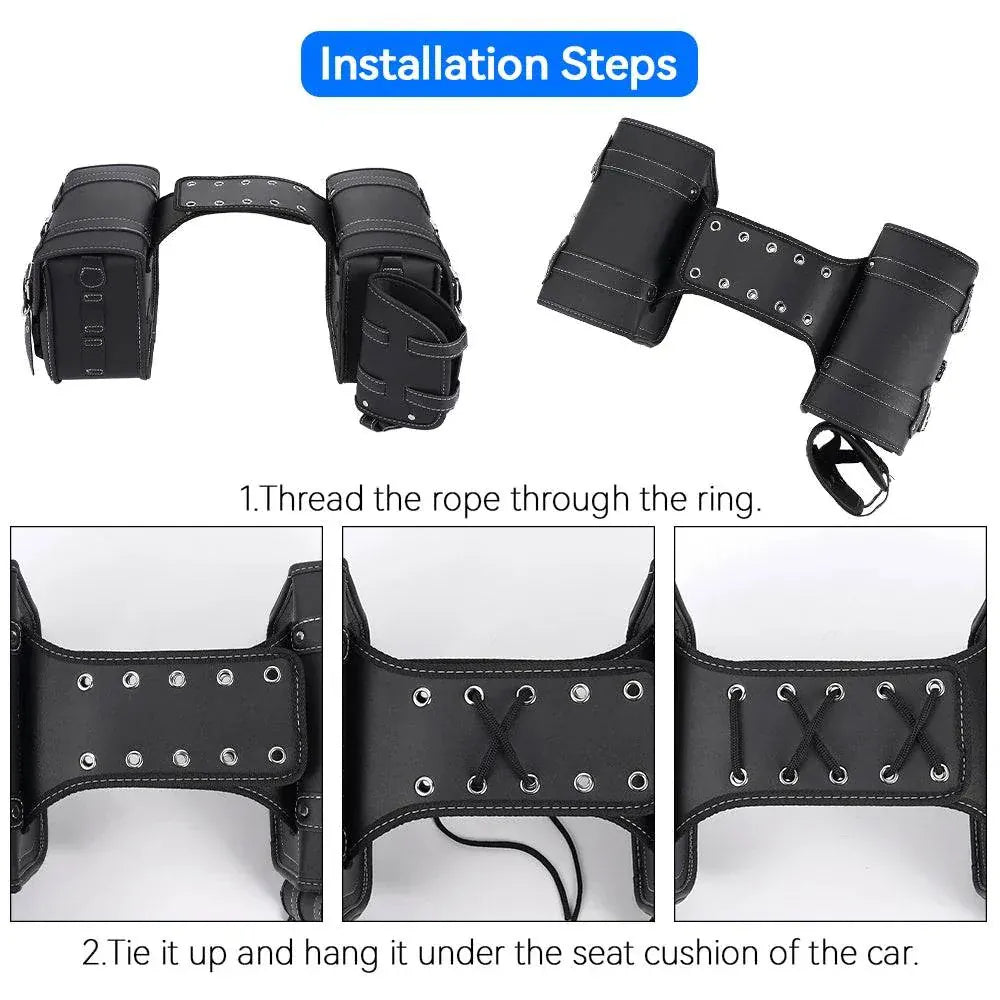 Installation Steps

1.Thread the rope through the ring.

2.Tie it up and hang it under the seat cushion of the car.