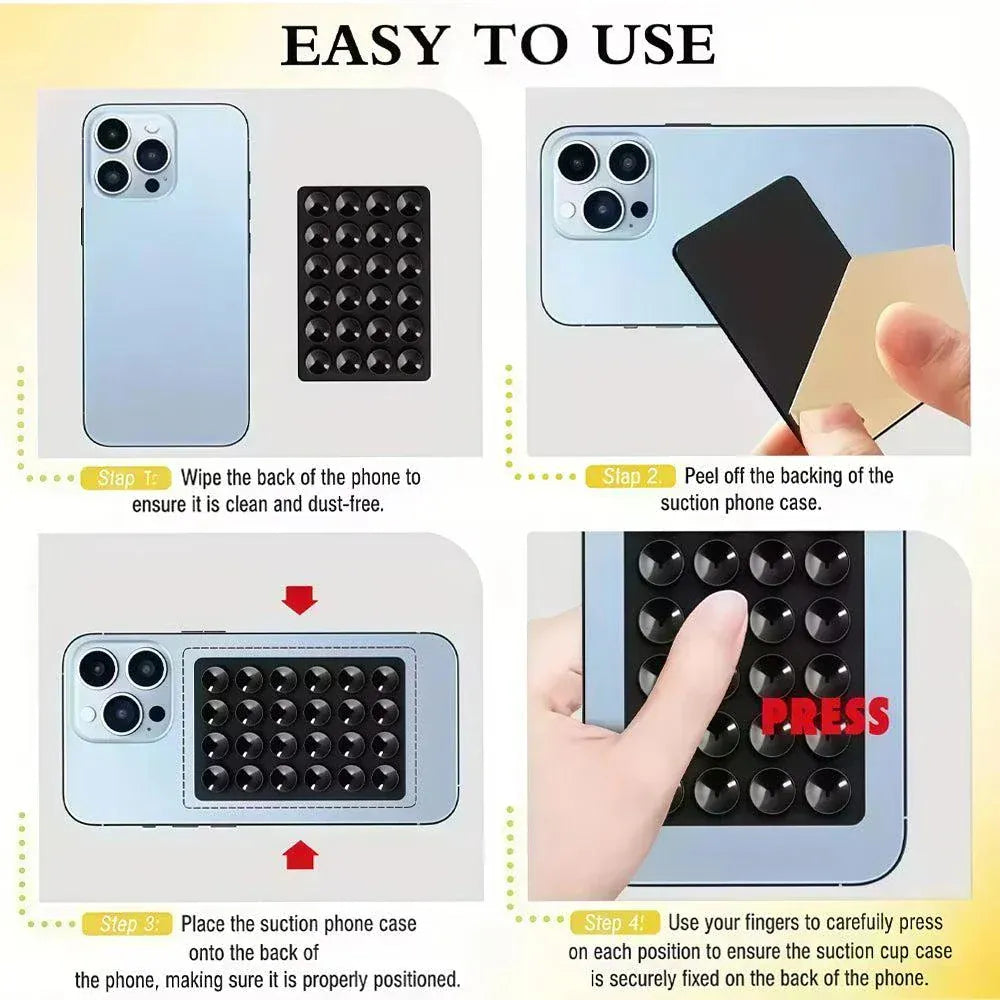 EASY TO USE

Step 1: Wipe the back of the phone to ensure it is clean and dust-free.

Step 2: Peel off the backing of the suction phone case.

Step 3: Place the suction phone case onto the back of the phone, making sure it is properly positioned.

PRESS

Step 4: Use your fingers to carefully press on each position to ensure the suction cup case is securely fixed on the back of the phone.